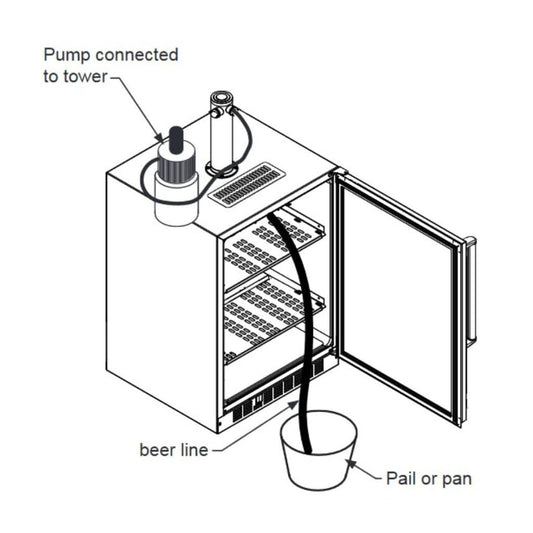 Pump connected to tower

beer line

Pail or pan