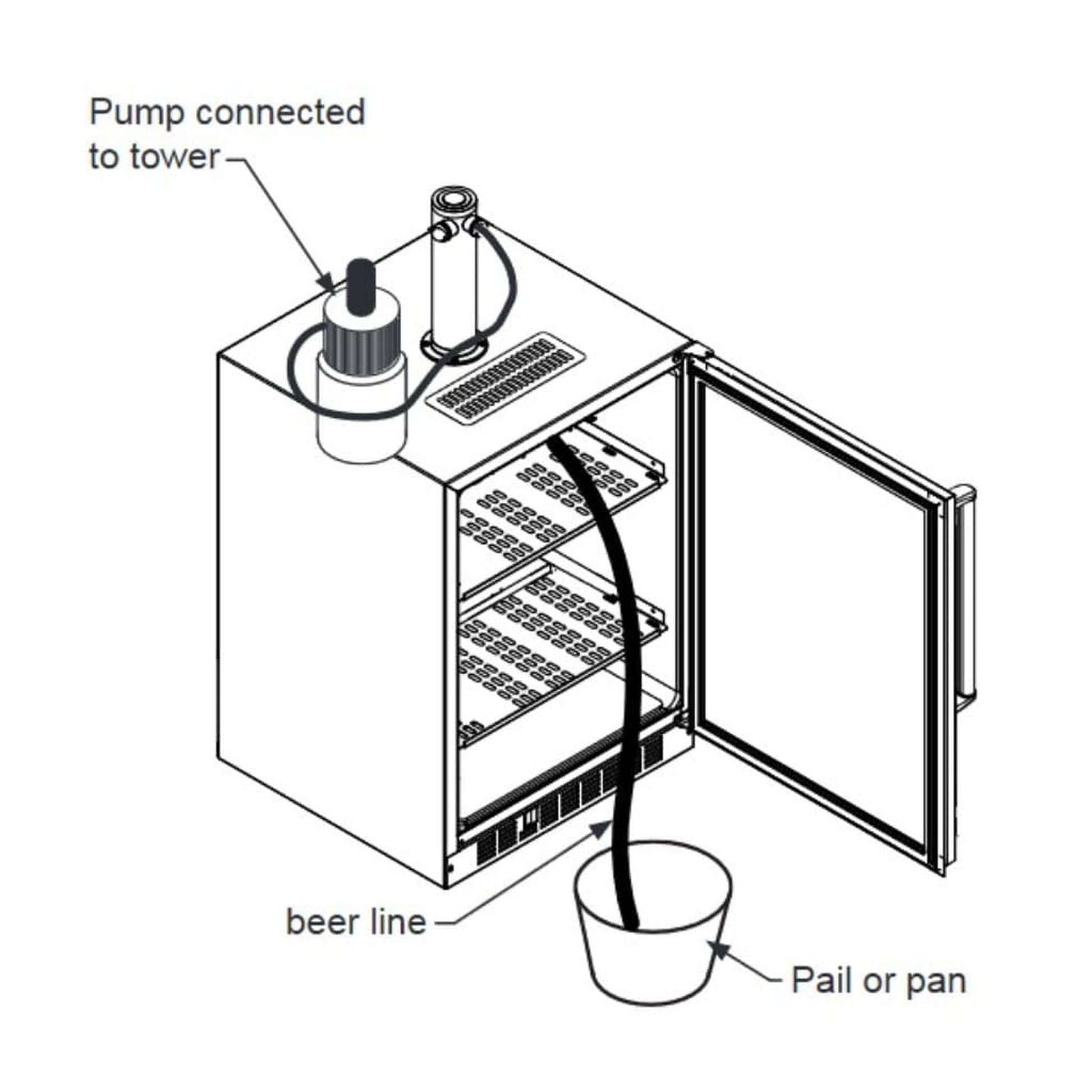 Pump connected to tower

beer line

Pail or pan